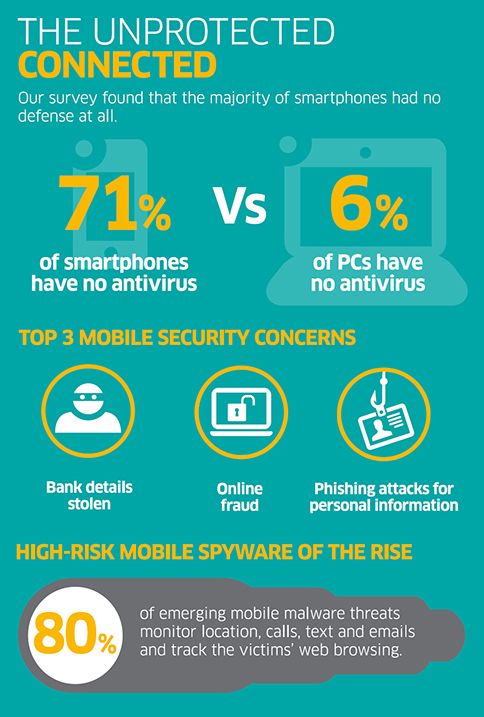 THE UNPROTECTED
CONNECTED

Our survey found that the majority of smartphones had no defense at all.

71%
of smartphones have no antivirus

Vs

6%
of PCs have no antivirus

TOP 3 MOBILE SECURITY CONCERNS

Bank details stolen

Online fraud

Phishing attacks for personal information

HIGH-RISK MOBILE SPYWARE OF THE RISE

80%

of emerging mobile malware threats monitor location, calls, text and emails and track the victims' web browsing.