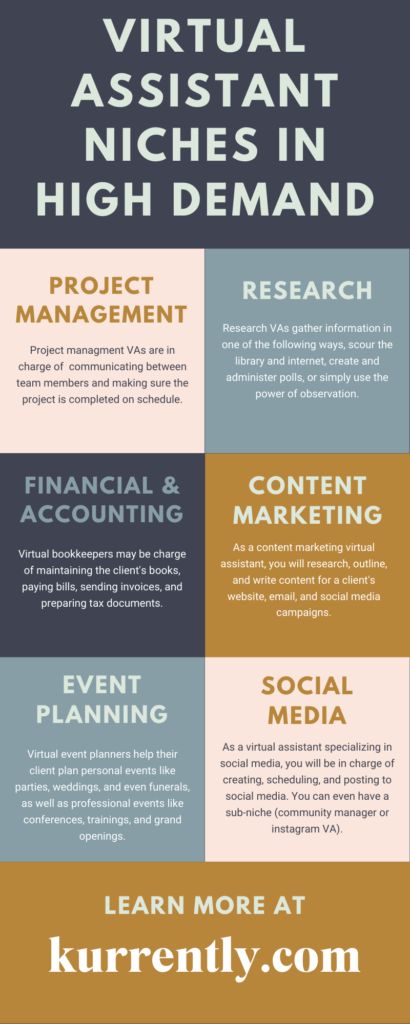 VIRTUAL ASSISTANT NICHES IN HIGH DEMAND

PROJECT MANAGEMENT

Project managment VAs are in charge of communicating between team members and making sure the project is completed on schedule.

RESEARCH

Research VAs gather information in one of the following ways, scour the library and internet, create and administer polls, or simply use the power of observation.

FINANCIAL & ACCOUNTING

Virtual bookkeepers may be charge of maintaining the client's books, paying bills, sending invoices, and preparing tax documents.

CONTENT MARKETING

As a content marketing virtual assistant, you will research, outline, and write content for a client's website, email, and social media campaigns.

EVENT PLANNING

Virtual event planners help their client plan personal events like parties, weddings, and even funerals, as well as professional events like conferences, trainings, and grand openings.

SOCIAL MEDIA

As a virtual assistant specializing in social media, you will be in charge of creating, scheduling, and posting to social media. You can even have a sub-niche (community manager or instagram VA).

LEARN MORE AT

kurrently.com