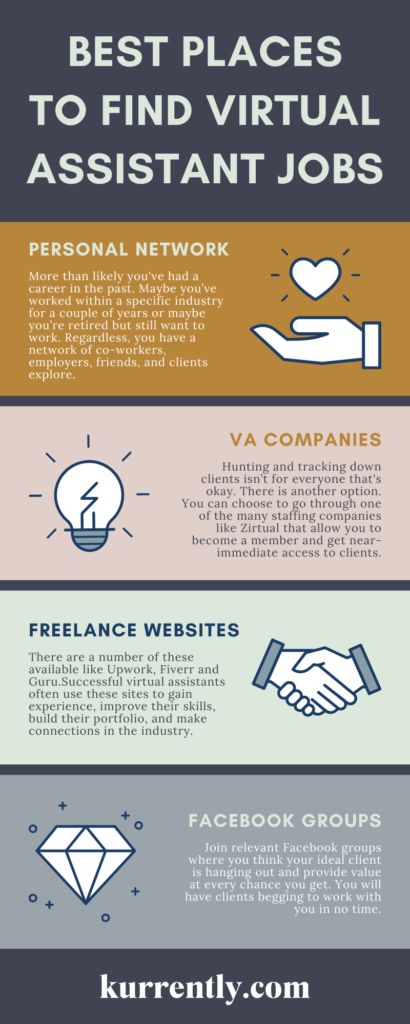 BEST PLACES TO FIND VIRTUAL ASSISTANT JOBS

PERSONAL NETWORK

More than likely you've had a career in the past. Maybe you've worked within a specific industry for a couple of years or maybe you're retired but still want to work. Regardless, you have a network of co-workers, employers, friends, and clients explore.

VA COMPANIES

Hunting and tracking down clients isn't for everyone that's okay. There is another option. You can choose to go through one of the many staffing companies like Zirtual that allow you to become a member and get near-immediate access to clients.

FREELANCE WEBSITES

There are a number of these available like Upwork, Fiverr and Guru.Successful virtual assistants often use these sites to gain experience, improve their skills, build their portfolio, and make connections in the industry.

FACEBOOK GROUPS

Join relevant Facebook groups where you think your ideal client is hanging out and provide value at every chance you get. You will have clients begging to work with you in no time.

kurrently.com