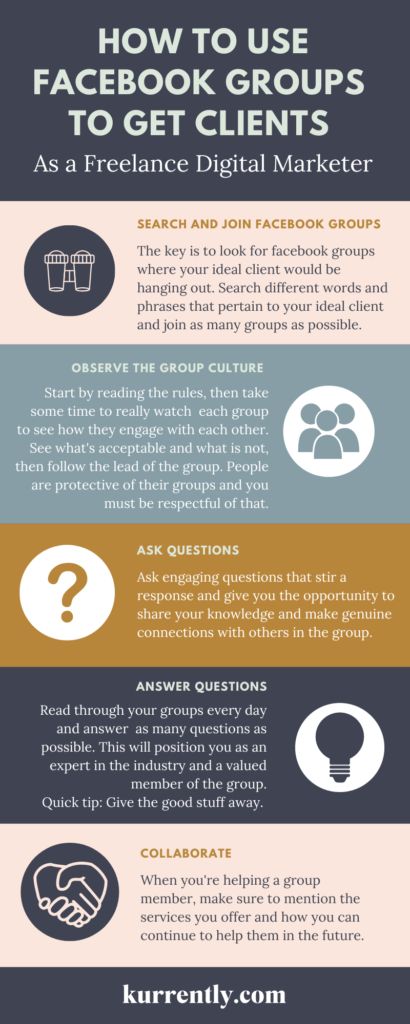 HOW TO USE FACEBOOK GROUPS TO GET CLIENTS

As a Freelance Digital Marketer

SEARCH AND JOIN FACEBOOK GROUPS

The key is to look for facebook groups where your ideal client would be hanging out. Search different words and phrases that pertain to your ideal client and join as many groups as possible.

OBSERVE THE GROUP CULTURE

Start by reading the rules, then take some time to really watch each group to see how they engage with each other. See what's acceptable and what is not, then follow the lead of the group. People are protective of their groups and you must be respectful of that.

ASK QUESTIONS

Ask engaging questions that stir a response and give you the opportunity to share your knowledge and make genuine connections with others in the group.

ANSWER QUESTIONS

Read through your groups every day and answer as many questions as possible. This will position you as an expert in the industry and a valued member of the group. Quick tip: Give the good stuff away.

COLLABORATE

When you're helping a group member, make sure to mention the services you offer and how you can continue to help them in the future.

kurrently.com